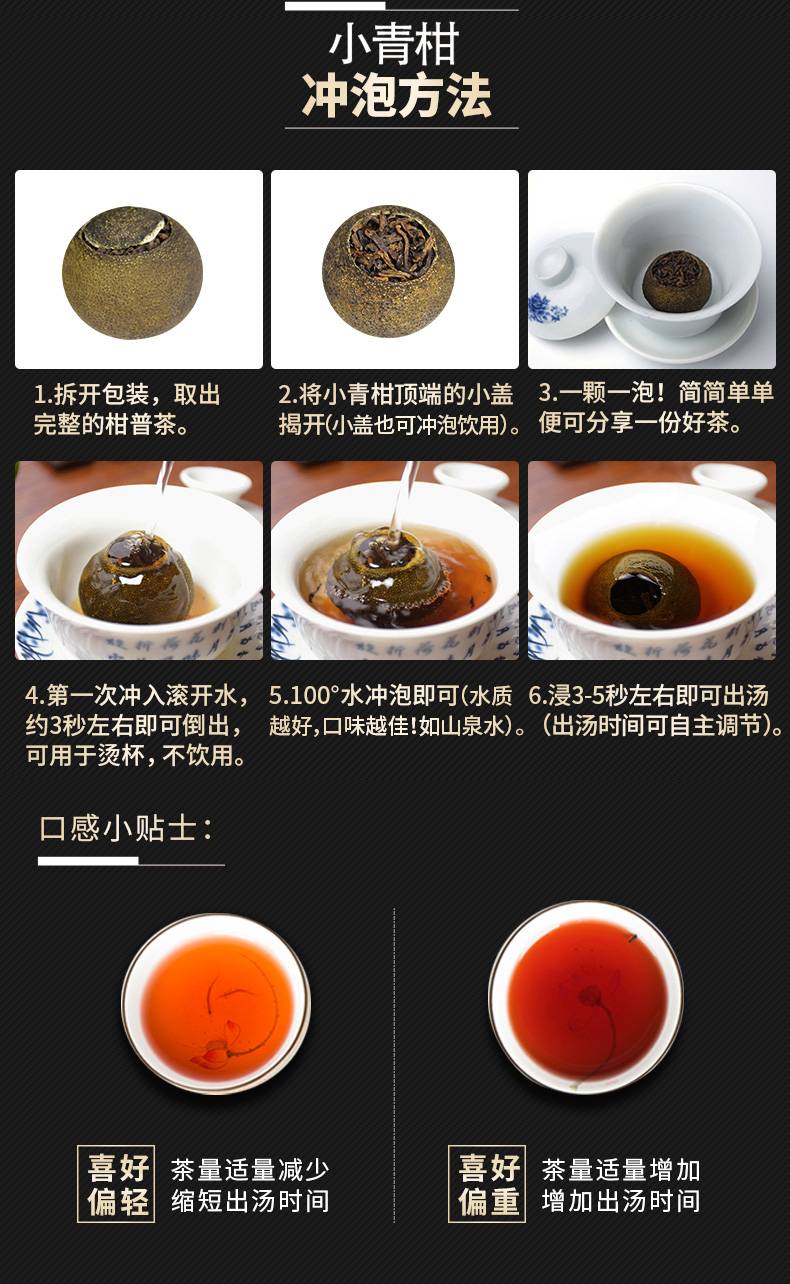 小青柑
冲泡方法

1.拆开包装，取出完整的柑普茶。

2.将小青柑顶端的小盖揭开(小盖也可冲泡饮用)。

3.一颗一泡！简简单单便可分享一份好茶。

4.第一次冲入滚开水，约3秒左右即可倒出，可用于烫杯，不饮用。

5.100°水冲泡即可(水质越好，口味越佳！如山泉水)。

6.浸3-5秒左右即可出汤(出汤时间可自主调节)。

口感小贴士：

喜好偏轻
茶量适量减少
缩短出汤时间

喜好偏重
茶量适量增加
增加出汤时间