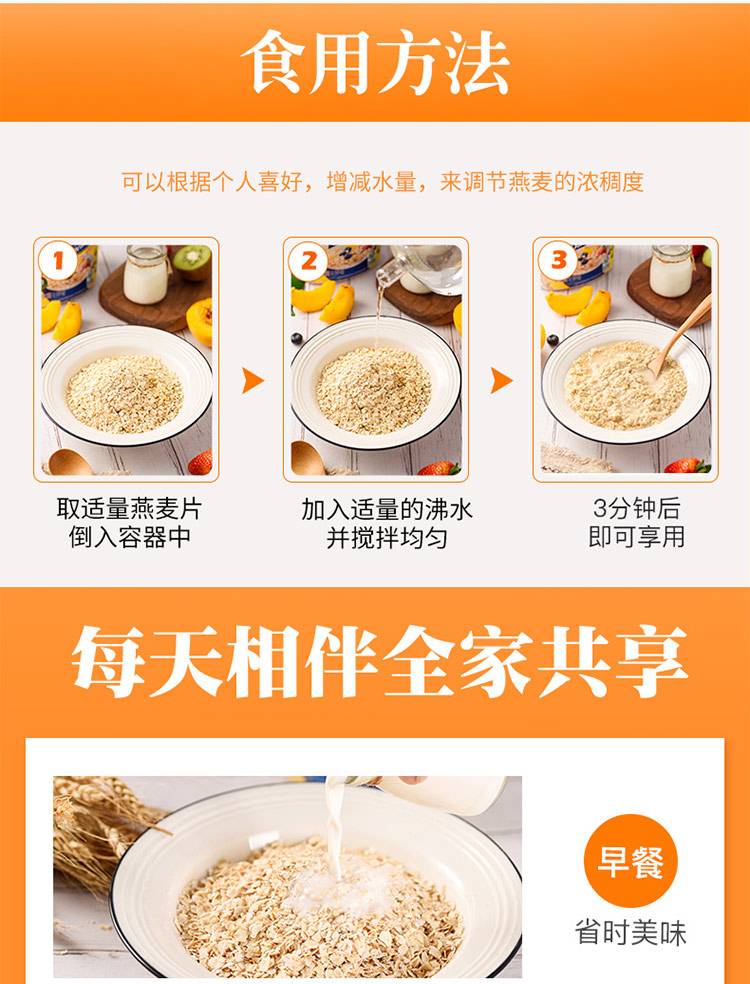 食用方法

可以根据个人喜好，增减水量，来调节燕麦的浓稠度

1

取适量燕麦片
倒入容器中

2

加入适量的沸水
并搅拌均匀

3

3分钟后
即可享用

每天相伴全家共享

早餐

省时美味