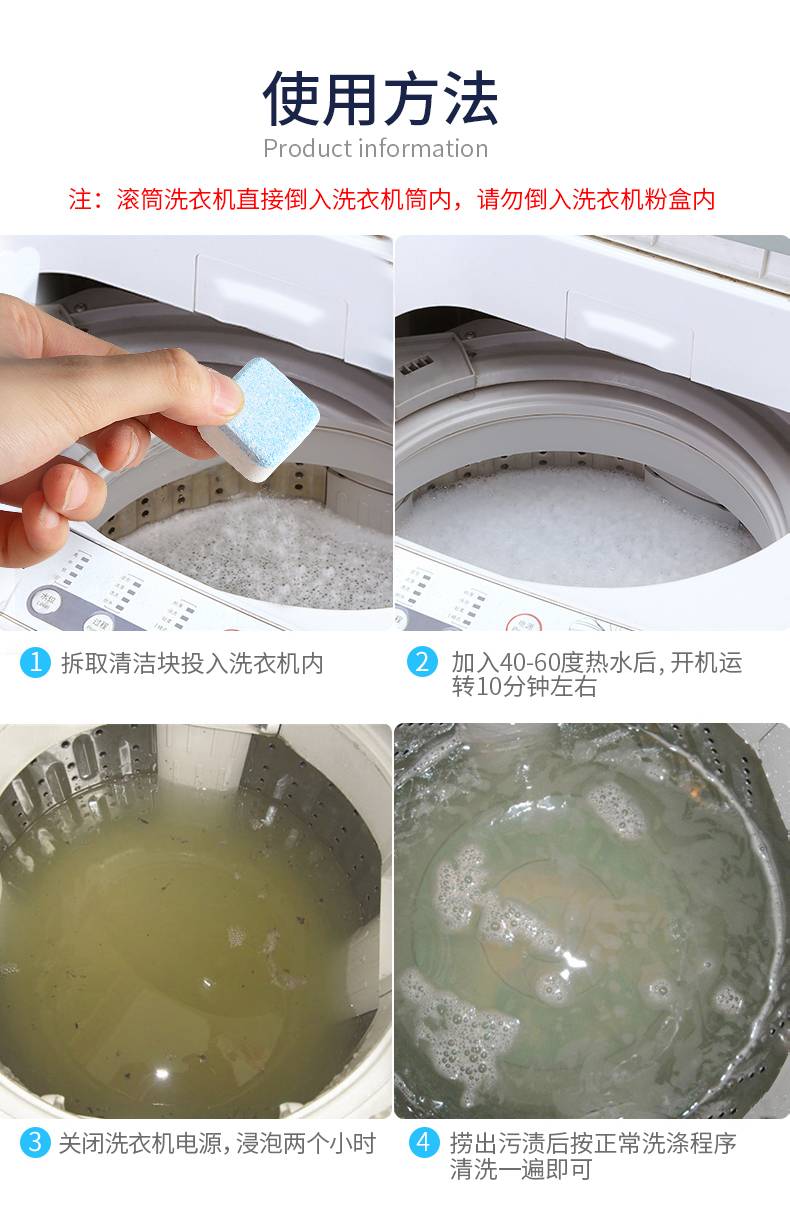 使用方法
Product information

注：滚筒洗衣机直接倒入洗衣机筒内，请勿倒入洗衣机粉盒内

1 拆取清洁块投入洗衣机内

2 加入40-60度热水后，开机运转10分钟左右

3 关闭洗衣机电源，浸泡两个小时

4 捞出污渍后按正常洗涤程序清洗一遍即可