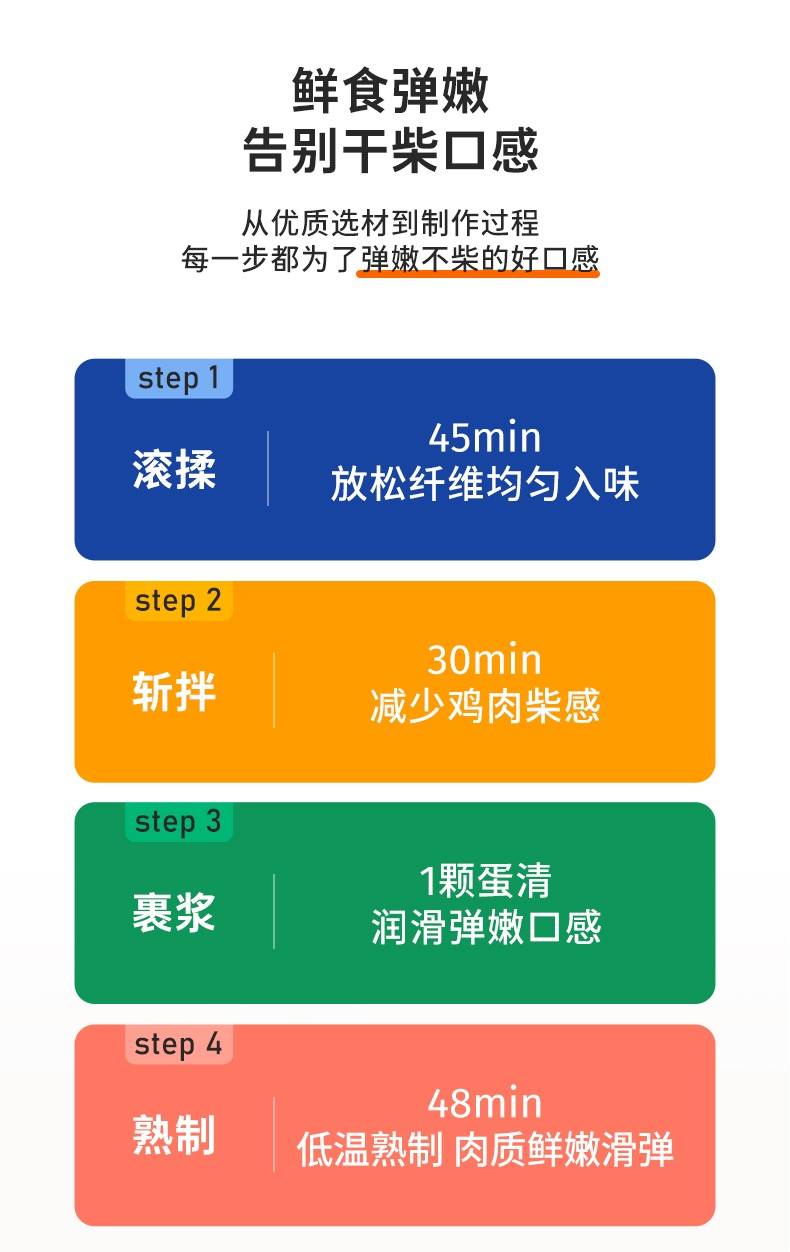 鲜食弹嫩
告别干柴口感

从优质选材到制作过程
每一步都为了弹嫩不柴的好口感

step 1
滚揉
45min
放松纤维均匀入味

step 2
斩拌
30min
减少鸡肉柴感

step 3
裹浆
1颗蛋清
润滑弹嫩口感

step 4
熟制
48min
低温熟制 肉质鲜嫩滑弹