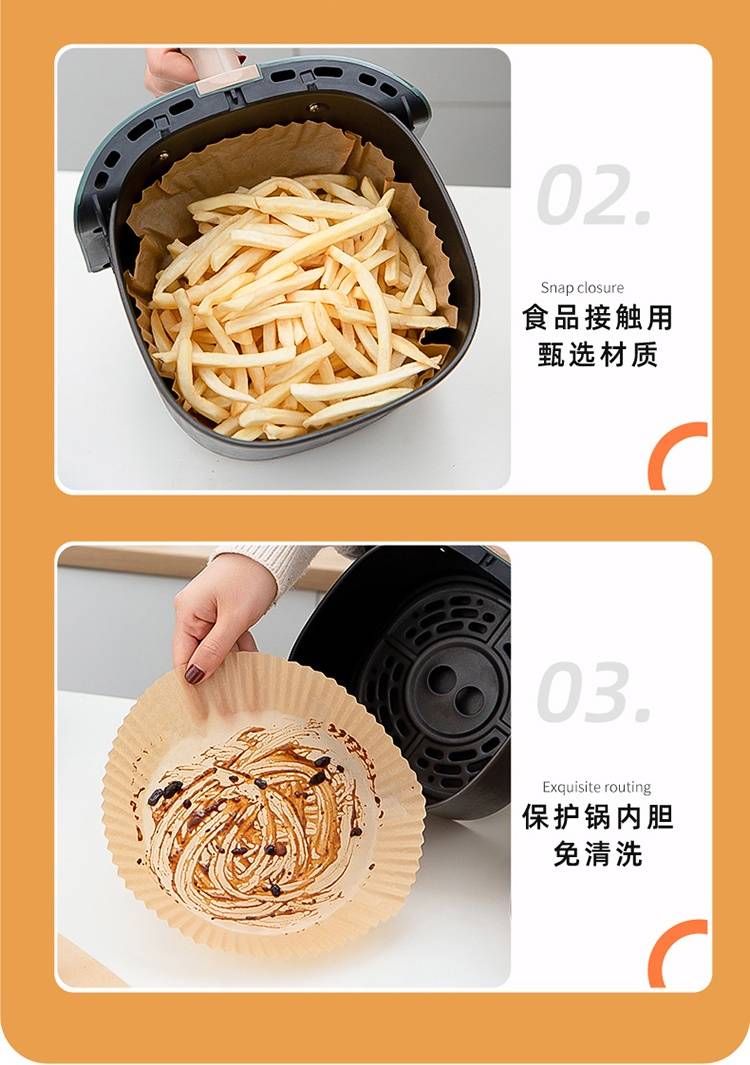 02.

Snap closure
食品接触用
甄选材质

03.

Exquisite routing
保护锅内胆
免清洗