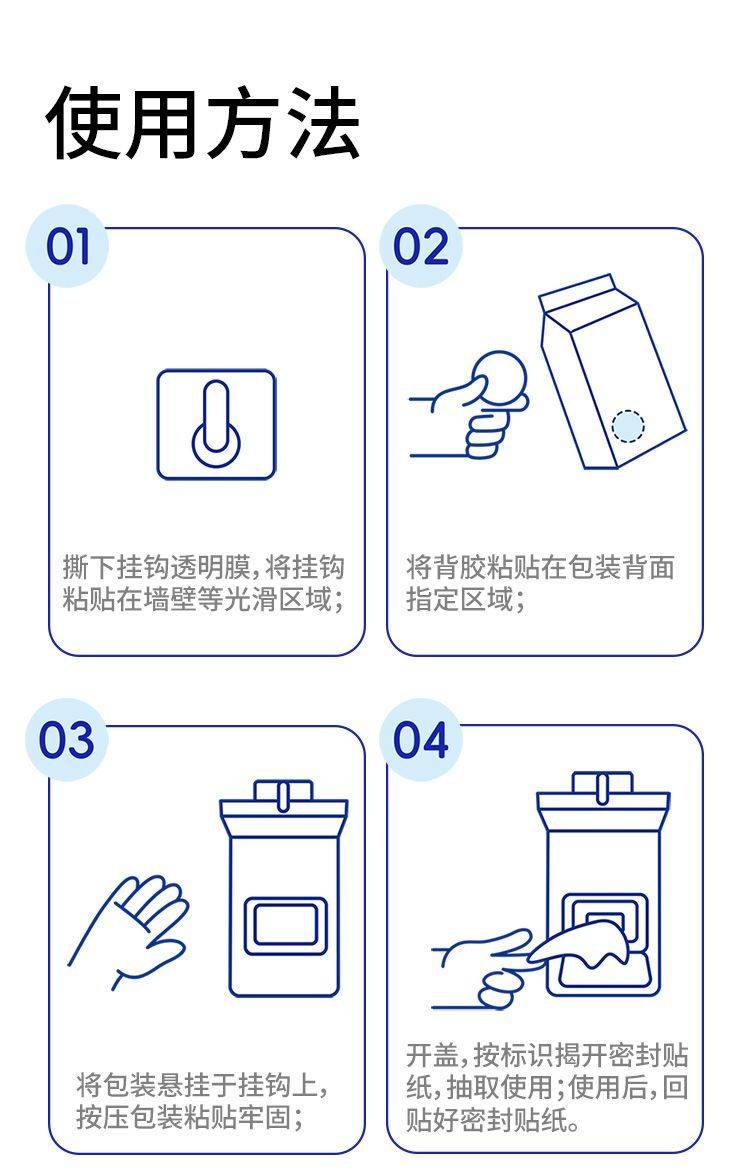 使用方法

01

撕下挂钩透明膜，将挂钩粘贴在墙壁等光滑区域；

02

将背胶粘贴在包装背面指定区域；

03

将包装悬挂于挂钩上，按压包装粘贴牢固；

04

开盖，按标识揭开密封贴纸，抽取使用；使用后，回贴好密封贴纸。