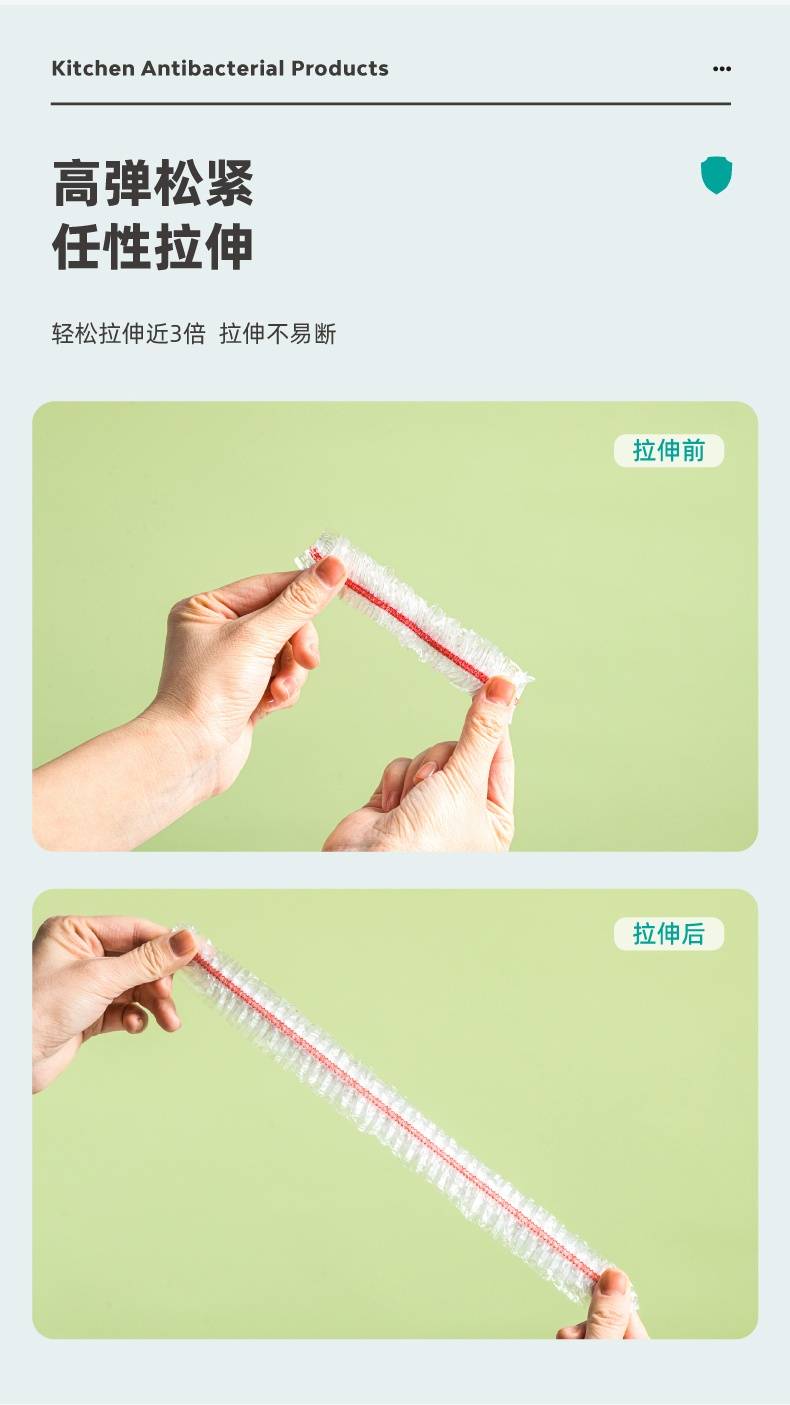 Kitchen Antibacterial Products

•••

高弹松紧
任性拉伸

轻松拉伸近3倍 拉伸不易断

拉伸前

拉伸后