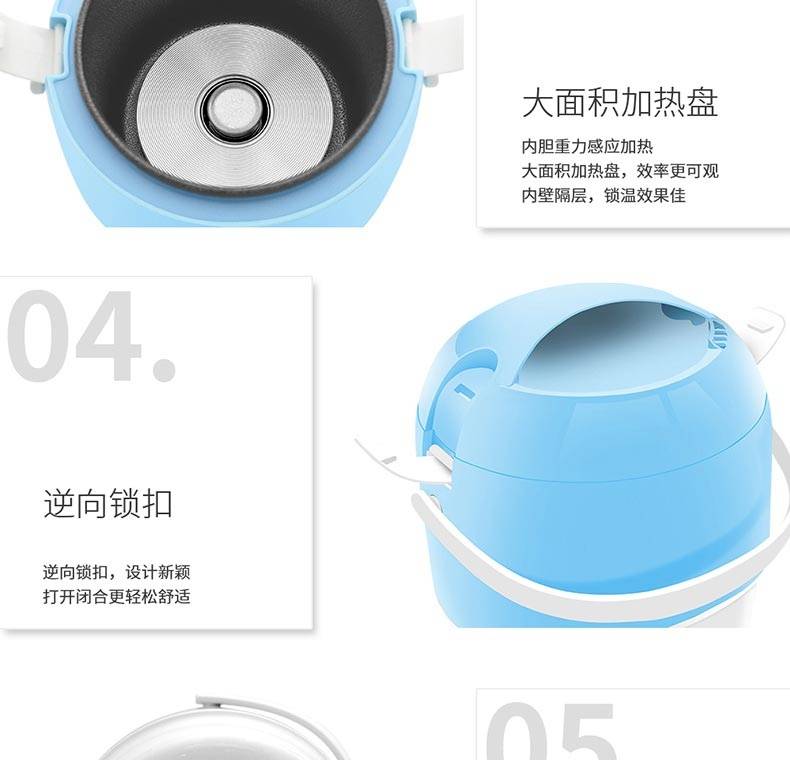 大面积加热盘

内胆重力感应加热
大面积加热盘，效率更可观
内壁隔层，锁温效果佳

04.

逆向锁扣

逆向锁扣，设计新颖
打开闭合更轻松舒适

05