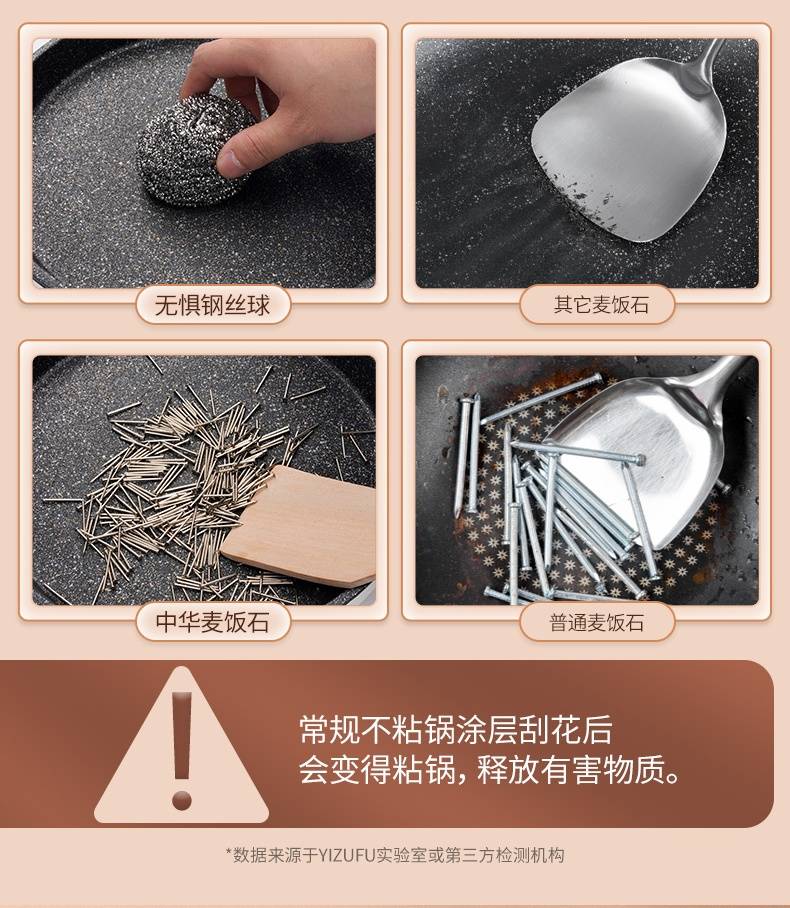 无惧钢丝球

其它麦饭石

中华麦饭石

普通麦饭石

常规不粘锅涂层刮花后
会变得粘锅，释放有害物质。

*数据来源于YIZUFU实验室或第三方检测机构