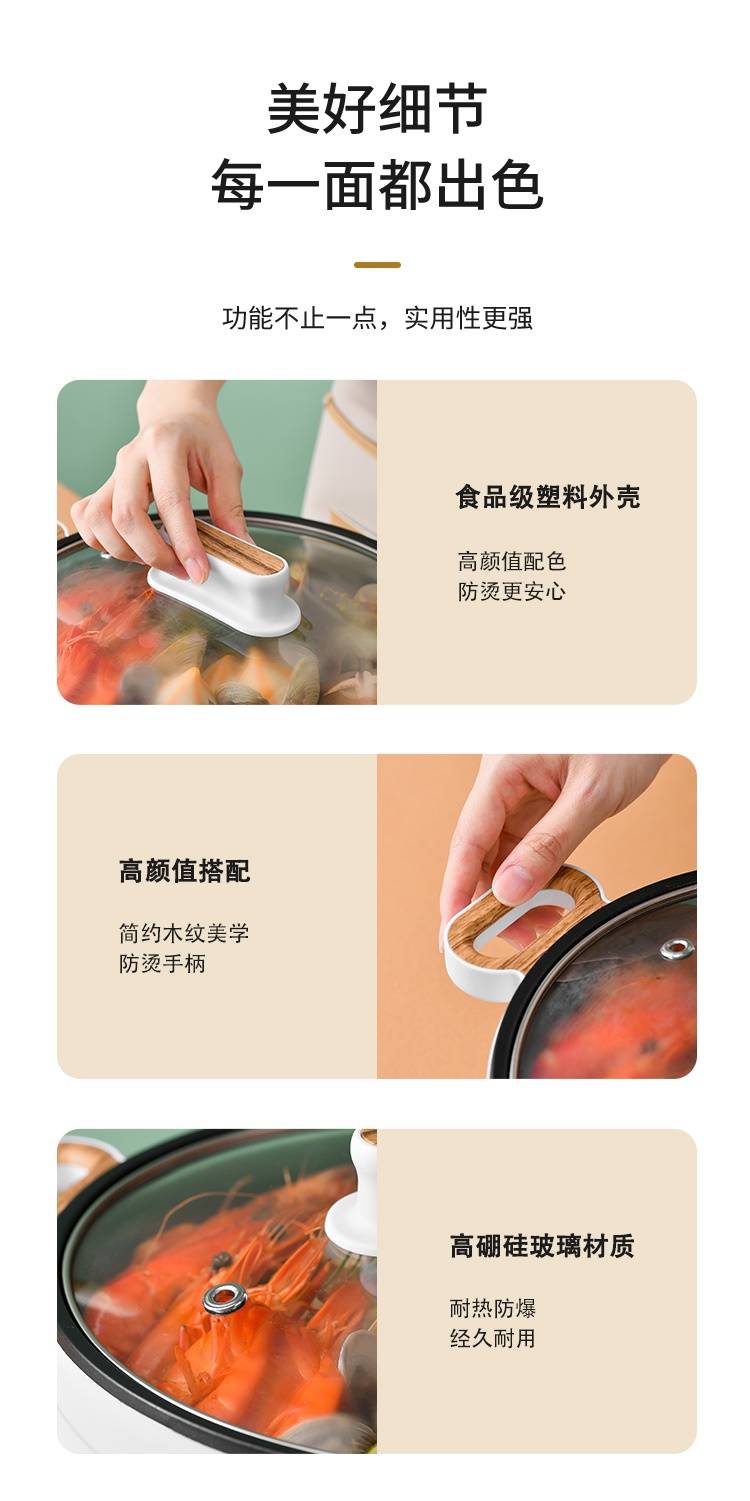 美好细节
每一面都出色

功能不止一点，实用性更强

食品级塑料外壳

高颜值配色
防烫更安心

高颜值搭配

简约木纹美学
防烫手柄

高硼硅玻璃材质

耐热防爆
经久耐用