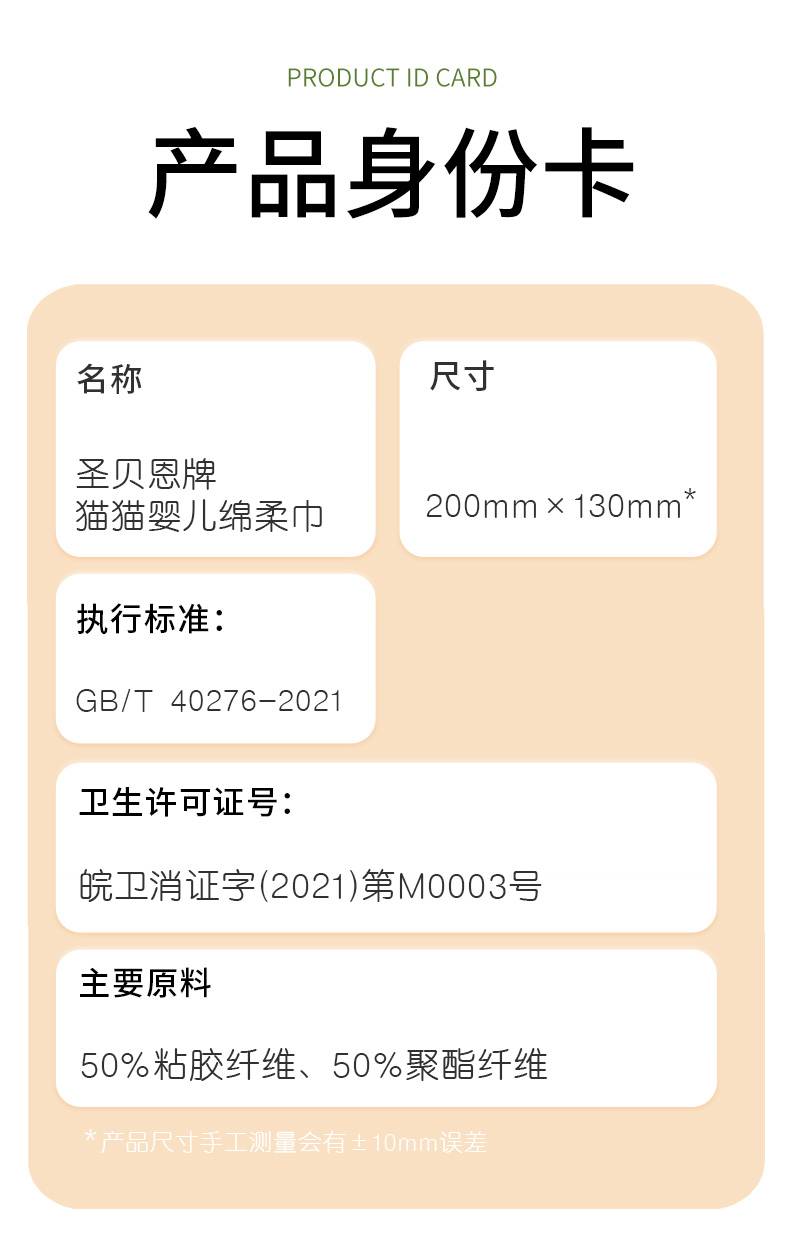 PRODUCT ID CARD

产品身份卡

名称

圣贝恩牌
猫猫婴儿绵柔巾

尺寸

200mm×130mm*

执行标准：

GB/T 40276-2021

卫生许可证号：

皖卫消证字(2021)第M0003号

主要原料

50%粘胶纤维、50%聚酯纤维

*产品尺寸手工测量会有±10mm误差