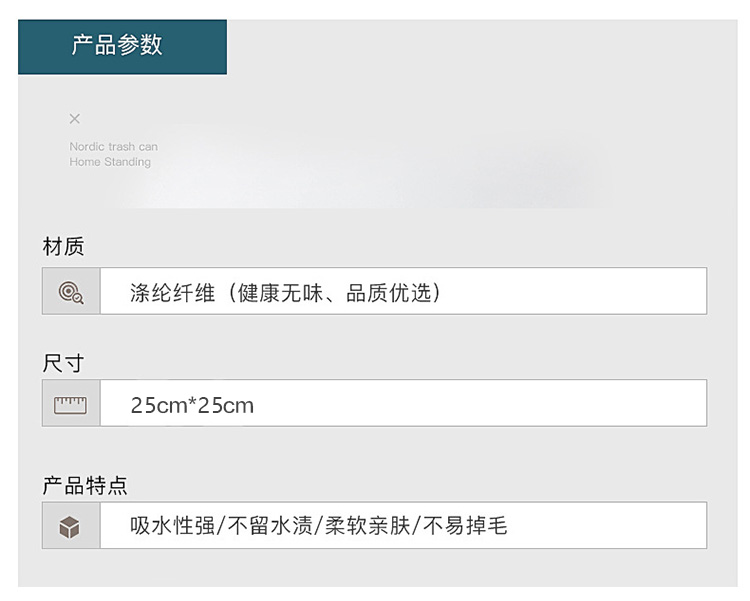 产品参数

×

Nordic trash can
Home Standing

材质

涤纶纤维（健康无味、品质优选）

尺寸

25cm*25cm

产品特点

吸水性强/不留水渍/柔软亲肤/不易掉毛