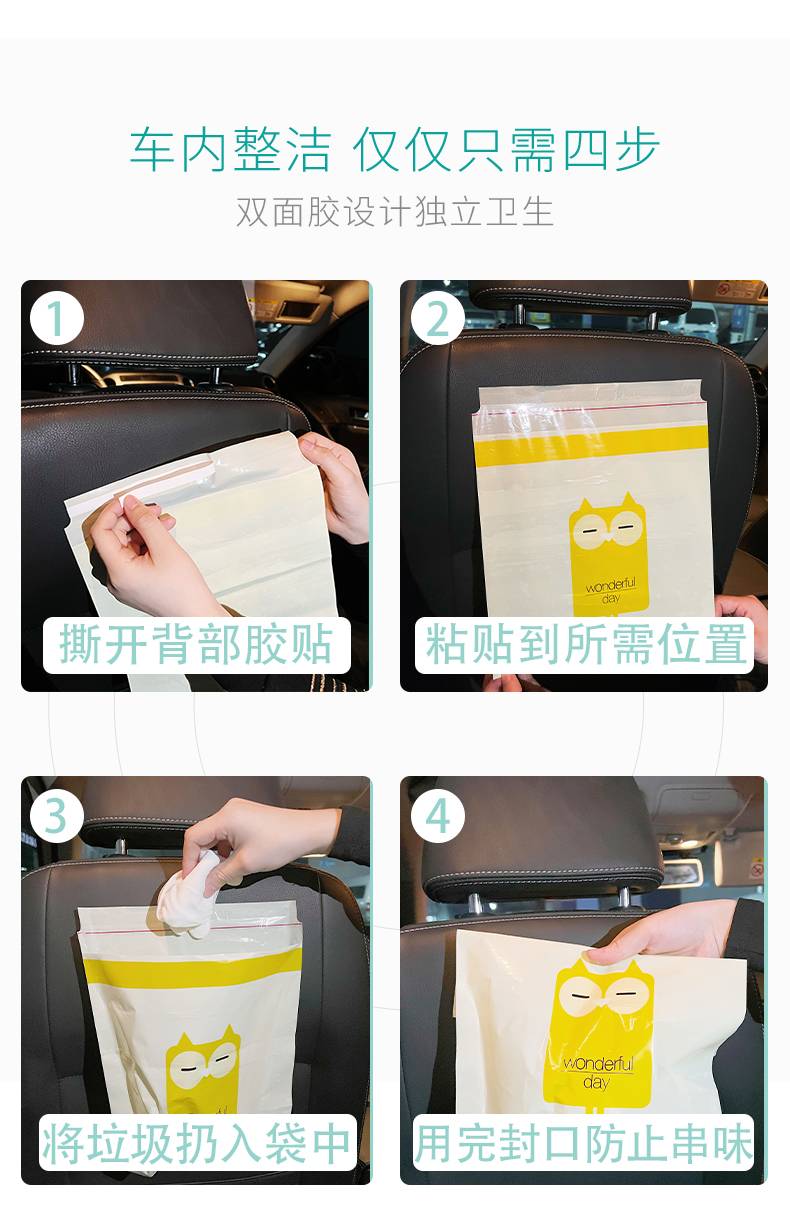 车内整洁 仅仅只需四步

双面胶设计独立卫生

1

撕开背部胶贴

2

wonderful day

粘贴到所需位置

3

将垃圾扔入袋中

4

wonderful day

用完封口防止串味