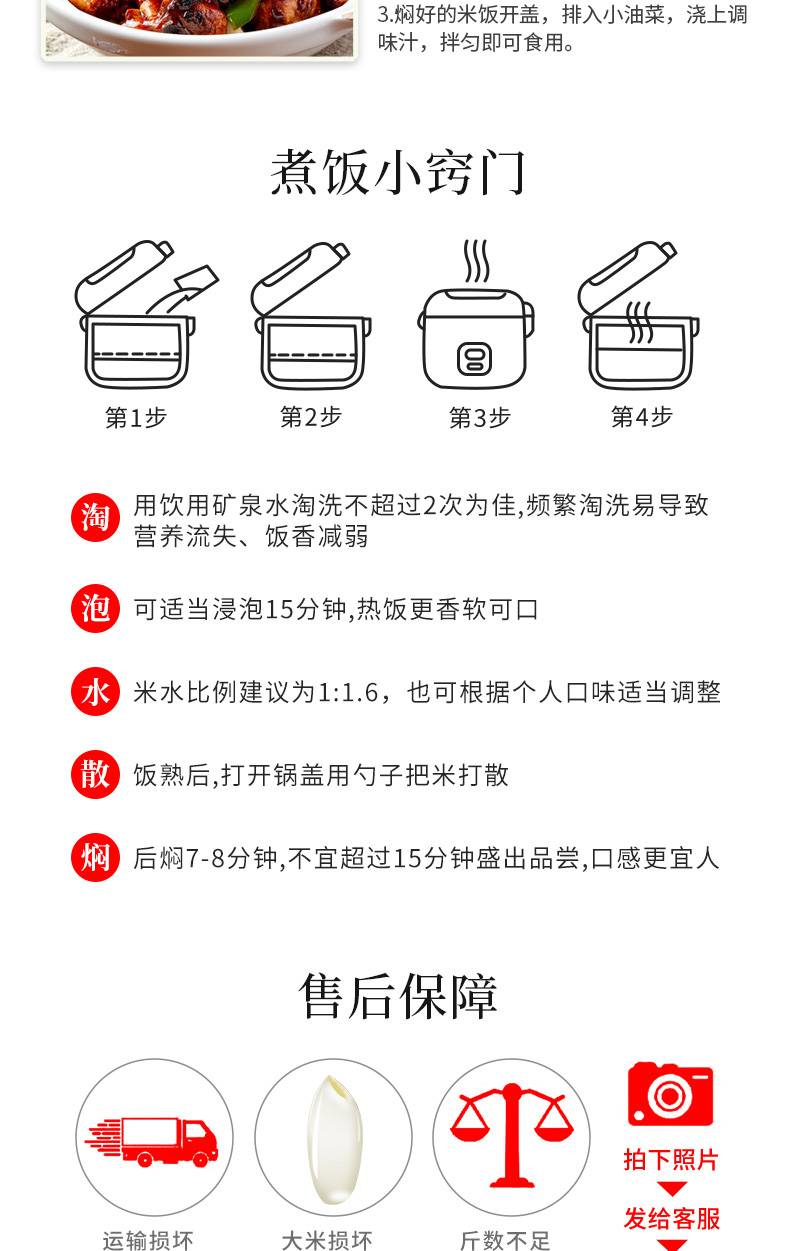 3.焖好的米饭开盖，排入小油菜，浇上调味汁，拌匀即可食用。

煮饭小窍门

第1步
第2步
第3步
第4步

淘 用饮用矿泉水淘洗不超过2次为佳,频繁淘洗易导致营养流失、饭香减弱

泡 可适当浸泡15分钟,热饭更香软可口

水 米水比例建议为1:1.6，也可根据个人口味适当调整

散 饭熟后,打开锅盖用勺子把米打散

焖 后焖7-8分钟,不宜超过15分钟盛出品尝,口感更宜人

售后保障

运输损坏
大米损坏
斤数不足
拍下照片
发给客服