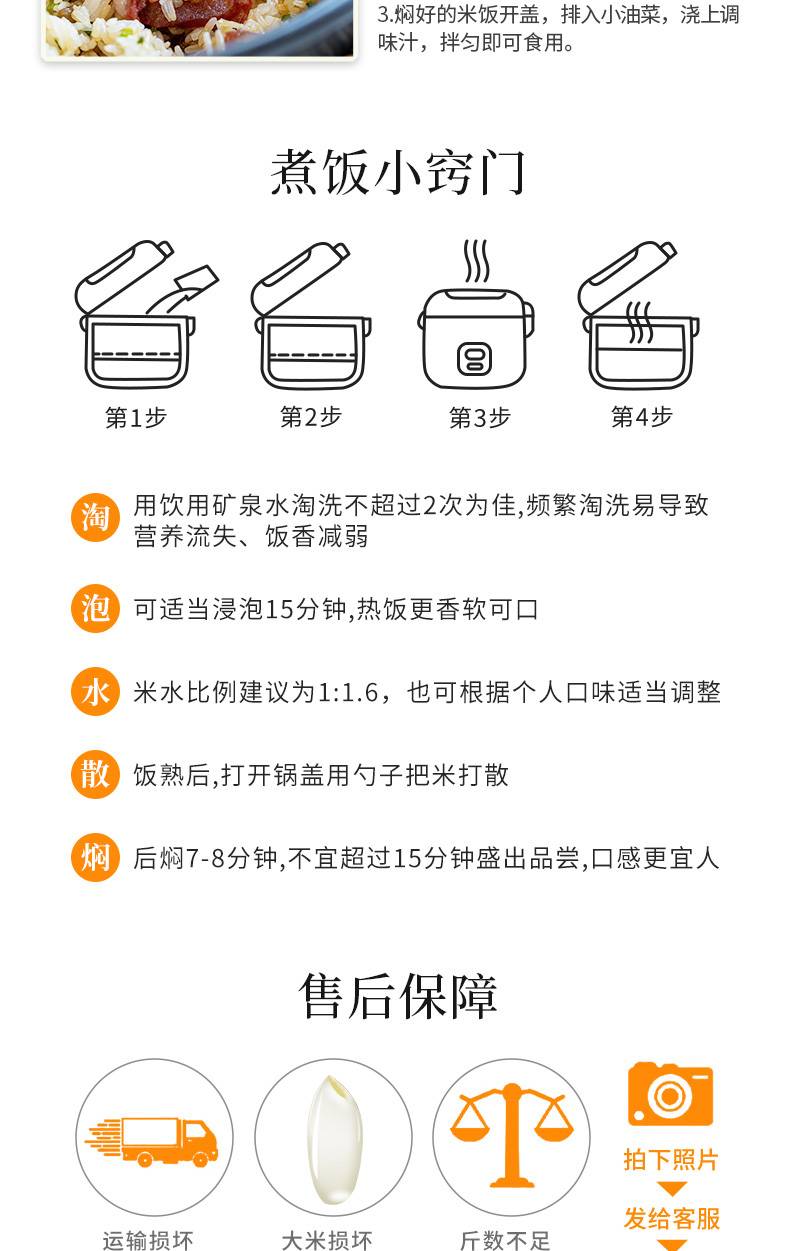 3.焖好的米饭开盖，排入小油菜，浇上调味汁，拌匀即可食用。

煮饭小窍门

第1步

第2步

第3步

第4步

淘 用饮用矿泉水淘洗不超过2次为佳,频繁淘洗易导致营养流失、饭香减弱

泡 可适当浸泡15分钟,热饭更香软可口

水 米水比例建议为1:1.6，也可根据个人口味适当调整

散 饭熟后,打开锅盖用勺子把米打散

焖 后焖7-8分钟,不宜超过15分钟盛出品尝,口感更宜人

售后保障

运输损坏

大米损坏

斤数不足

拍下照片

发给客服