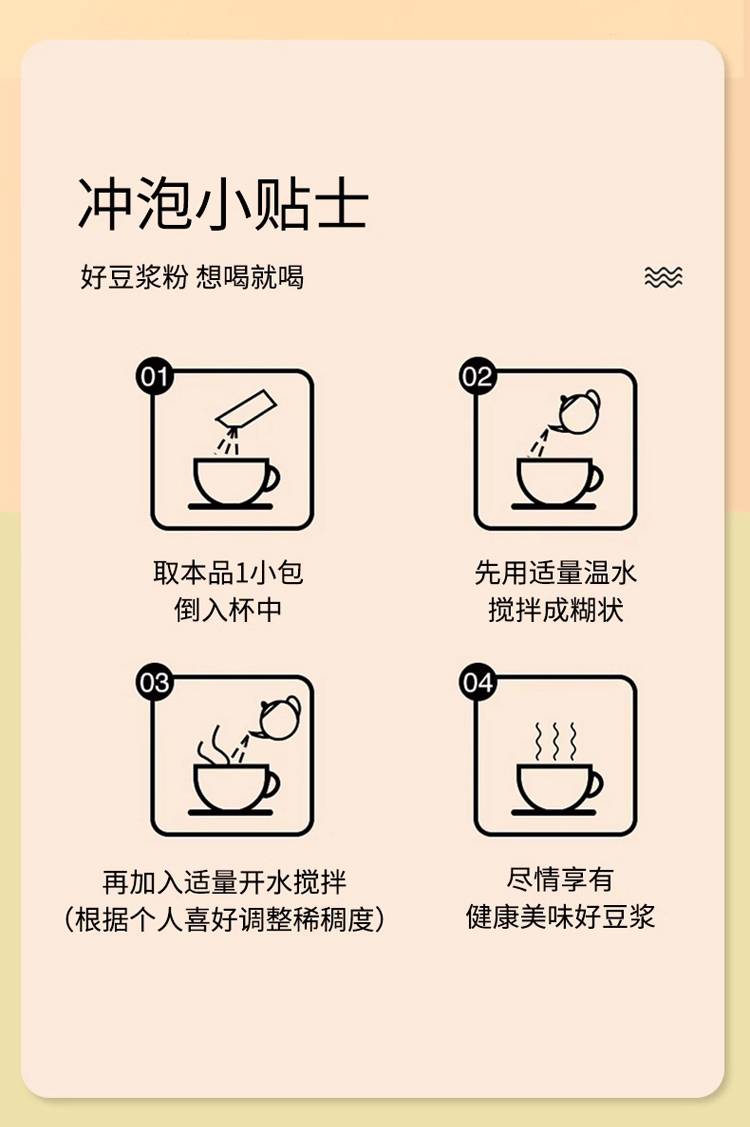 冲泡小贴士

好豆浆粉 想喝就喝

01

取本品1小包
倒入杯中

02

先用适量温水
搅拌成糊状

03

再加入适量开水搅拌
(根据个人喜好调整稀稠度)

04

尽情享有
健康美味好豆浆