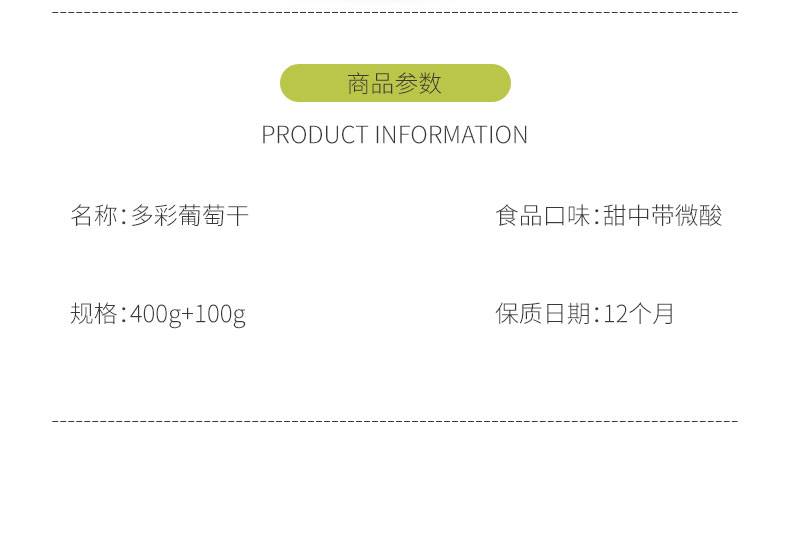 商品参数

PRODUCT INFORMATION

名称:多彩葡萄干

食品口味:甜中带微酸

规格:400g+100g

保质日期:12个月