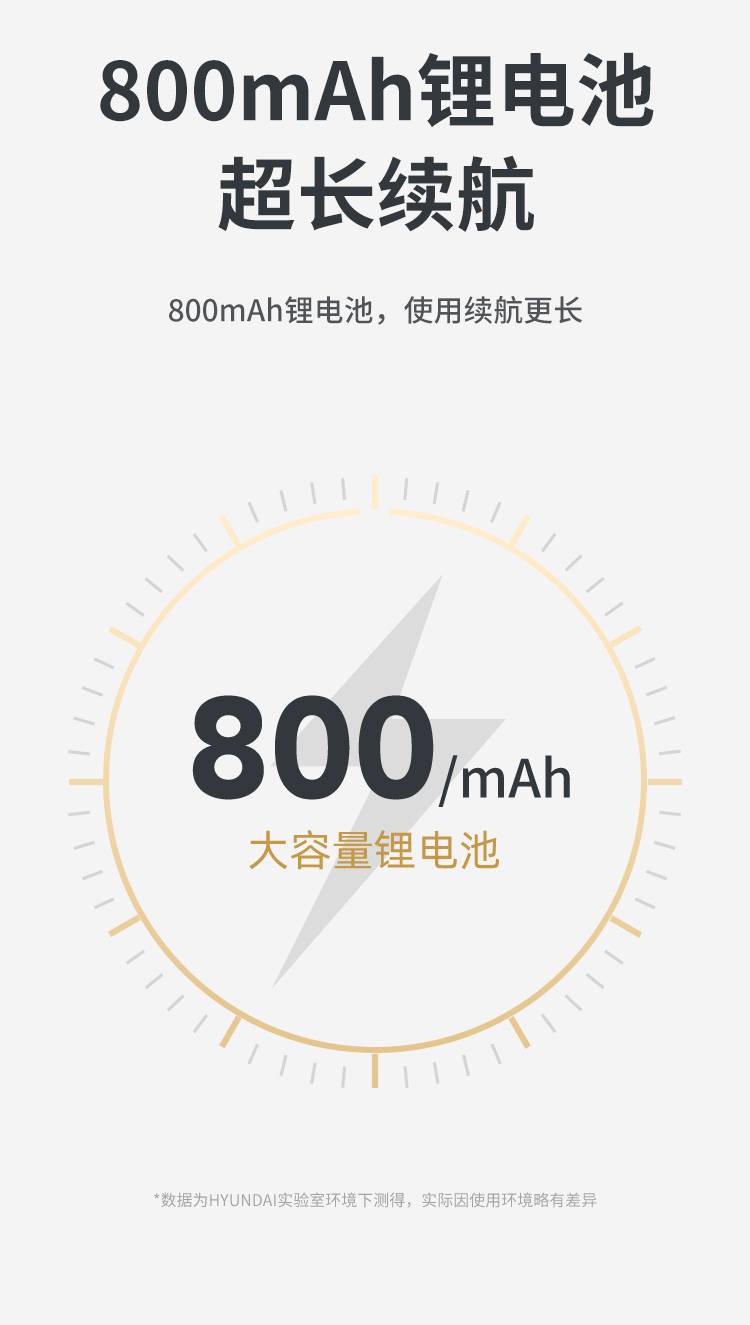 800mAh锂电池
超长续航

800mAh锂电池，使用续航更长

800/mAh
大容量锂电池

*数据为HYUNDAI实验室环境下测得，实际因使用环境略有差异