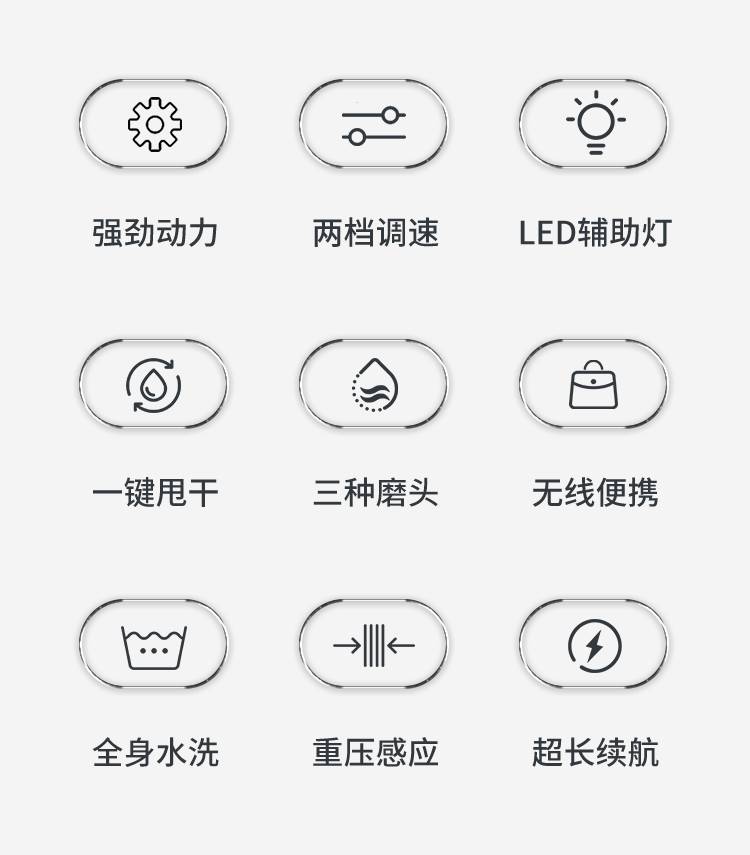 强劲动力

两档调速

LED辅助灯

一键甩干

三种磨头

无线便携

全身水洗

重压感应

超长续航