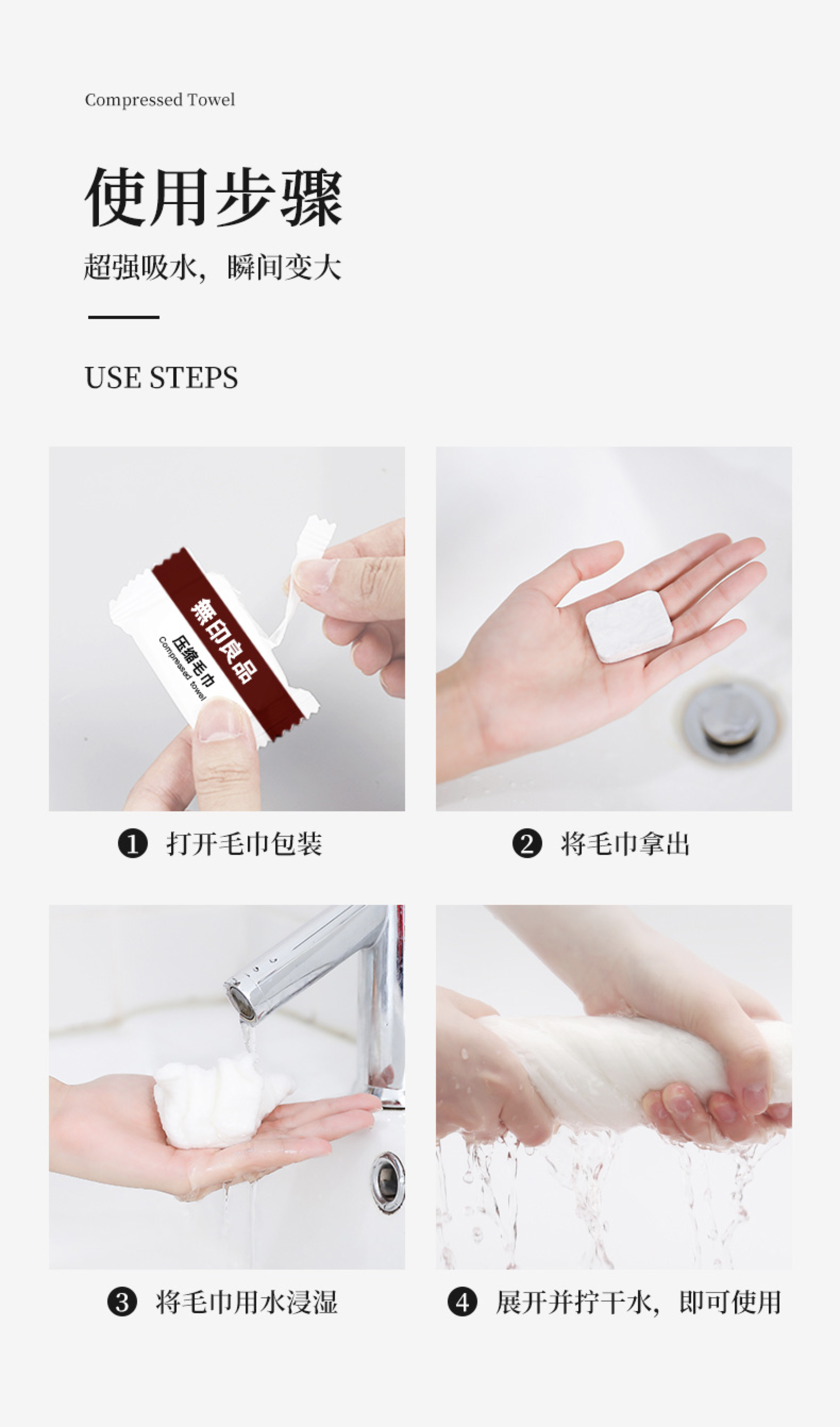 Compressed Towel

使用步骤

超强吸水，瞬间变大

USE STEPS

無印良品
压缩毛巾
Compressed towel

❶ 打开毛巾包装

❷ 将毛巾拿出

❸ 将毛巾用水浸湿

❹ 展开并拧干水，即可使用