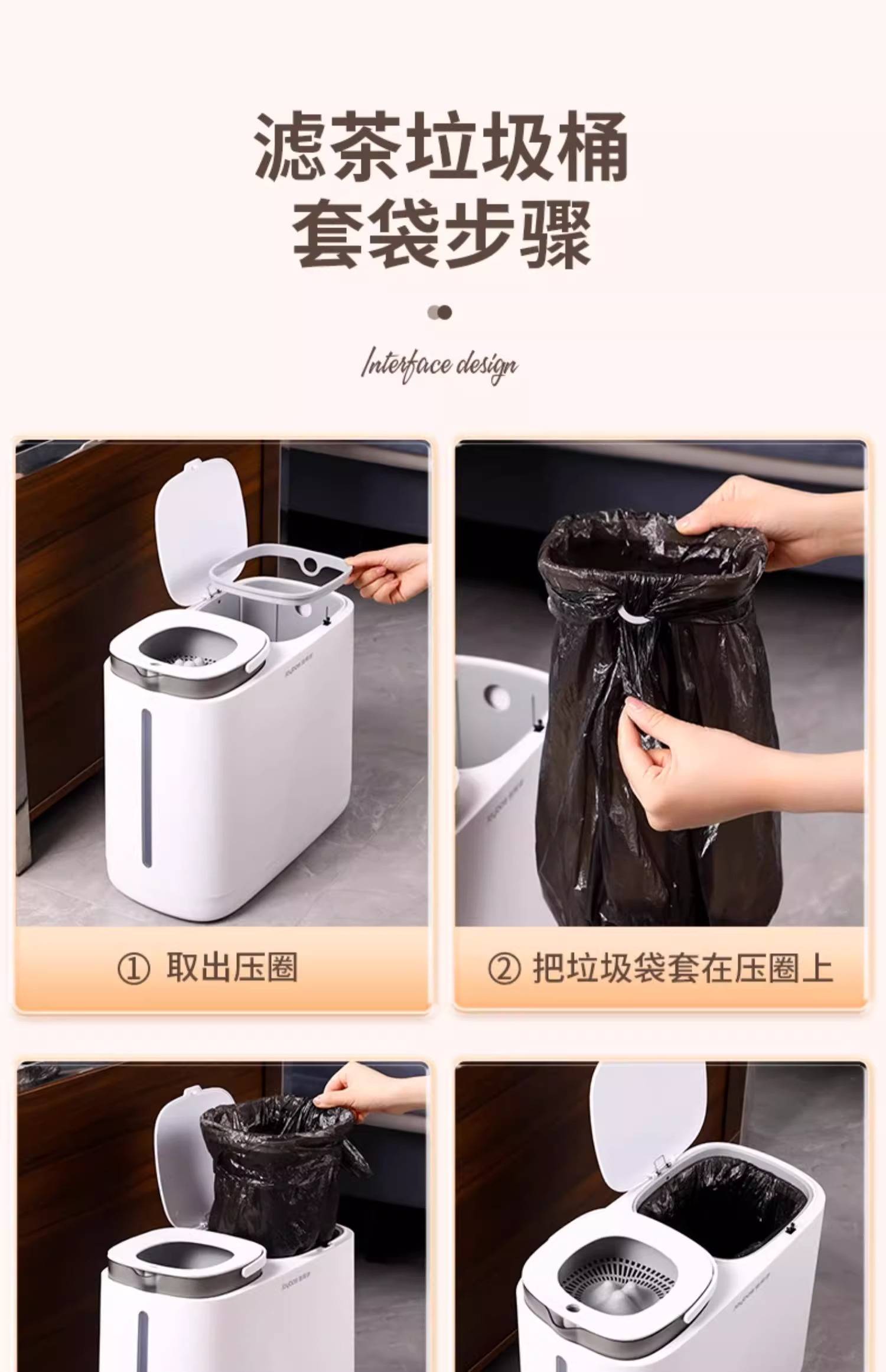 滤茶垃圾桶
套袋步骤

Interface design

① 取出压圈

② 把垃圾袋套在压圈上