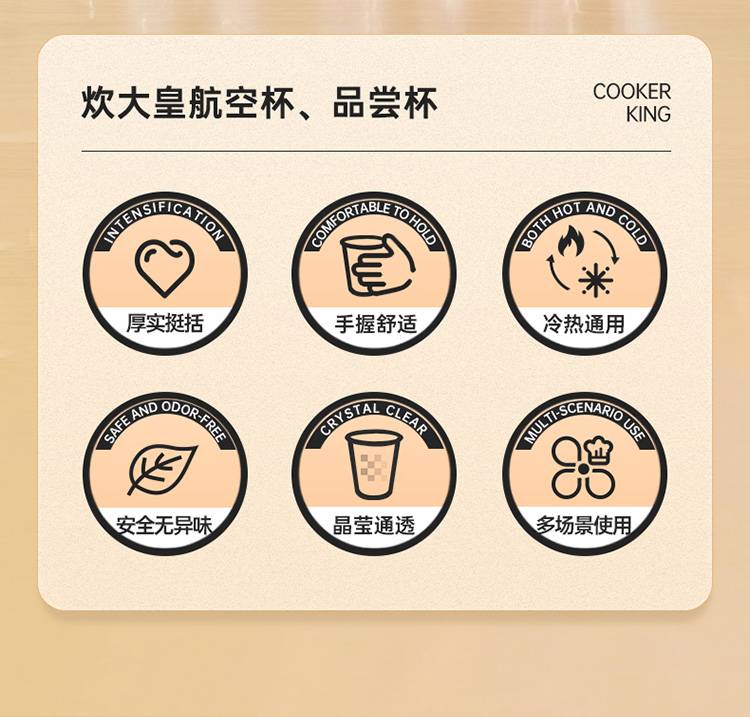 炊大皇航空杯、品尝杯

COOKER
KING

INTENSIFICATION

厚实挺括

COMFORTABLE TO HOLD

手握舒适

BOTH HOT AND COLD

冷热通用

SAFE AND ODOR-FREE

安全无异味

CRYSTAL CLEAR

晶莹通透

MULTI-SCENARIO USE

多场景使用