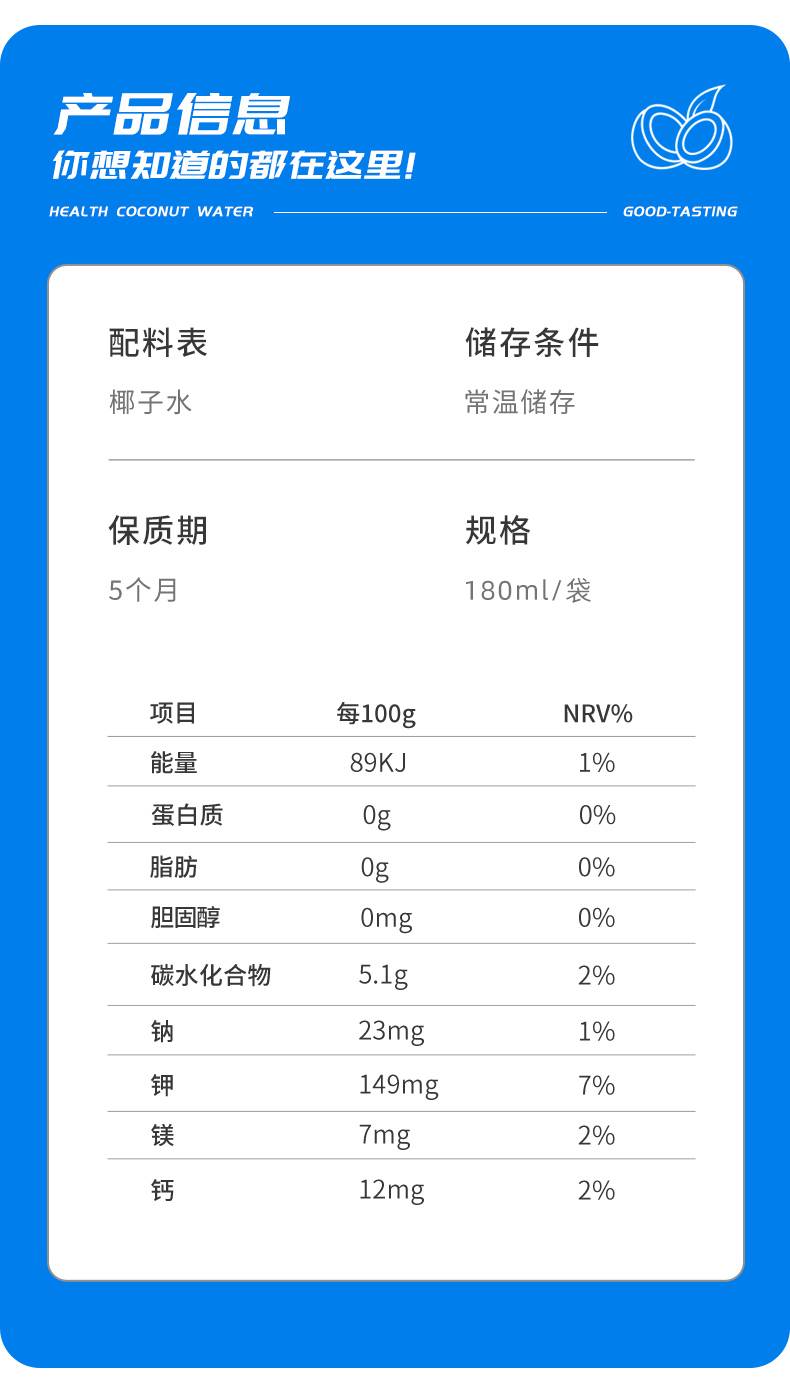 产品信息
你想知道的都在这里!

HEALTH COCONUT WATER GOOD-TASTING

配料表
椰子水

储存条件
常温储存

保质期
5个月

规格
180ml/袋

| 项目 | 每100g | NRV% |
|---|---|---|
| 能量 | 89KJ | 1% |
| 蛋白质 | 0g | 0% |
| 脂肪 | 0g | 0% |
| 胆固醇 | 0mg | 0% |
| 碳水化合物 | 5.1g | 2% |
| 钠 | 23mg | 1% |
| 钾 | 149mg | 7% |
| 镁 | 7mg | 2% |
| 钙 | 12mg | 2% |