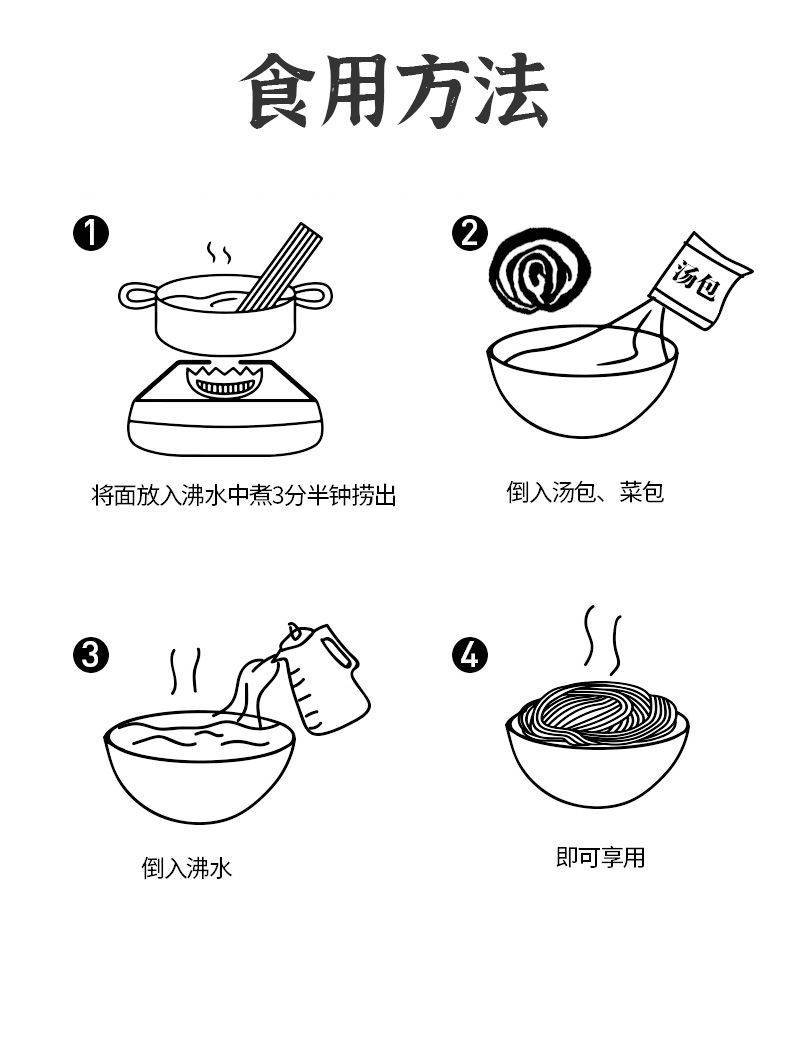 食用方法

1
将面放入沸水中煮3分半钟捞出

2
汤包
倒入汤包、菜包

3
倒入沸水

4
即可享用