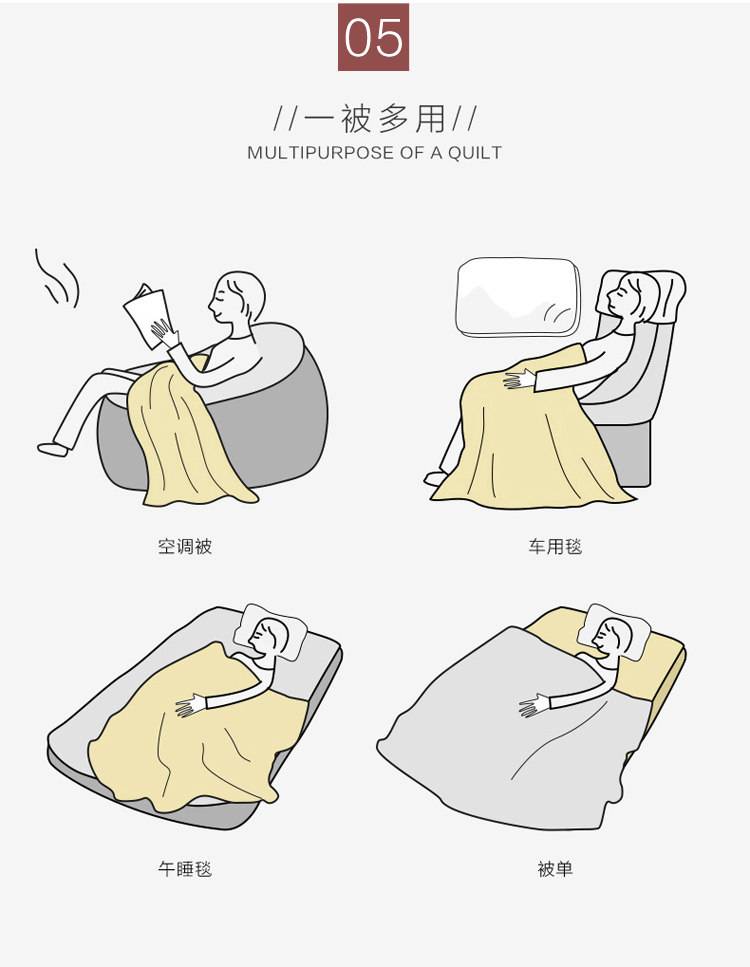 05

//一被多用//
MULTIPURPOSE OF A QUILT

空调被

车用毯

午睡毯

被单