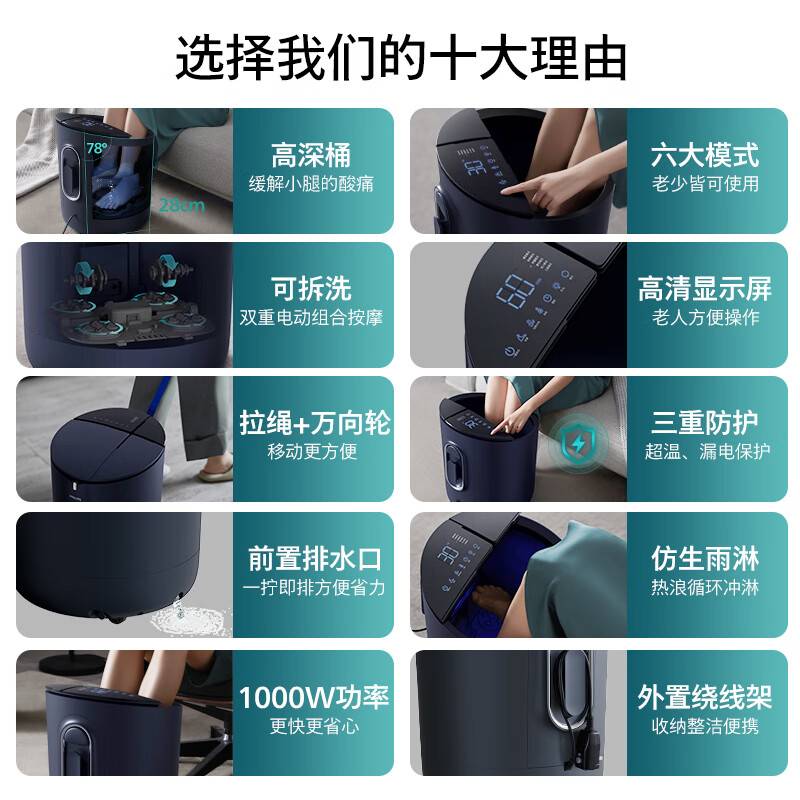 选择我们的十大理由

78°
28cm
高深桶
缓解小腿的酸痛

六大模式
老少皆可使用

可拆洗
双重电动组合按摩

高清显示屏
老人方便操作

拉绳+万向轮
移动更方便

三重防护
超温、漏电保护

前置排水口
一拧即排方便省力

仿生雨淋
热浪循环冲淋

1000W功率
更快更省心

外置绕线架
收纳整洁便携