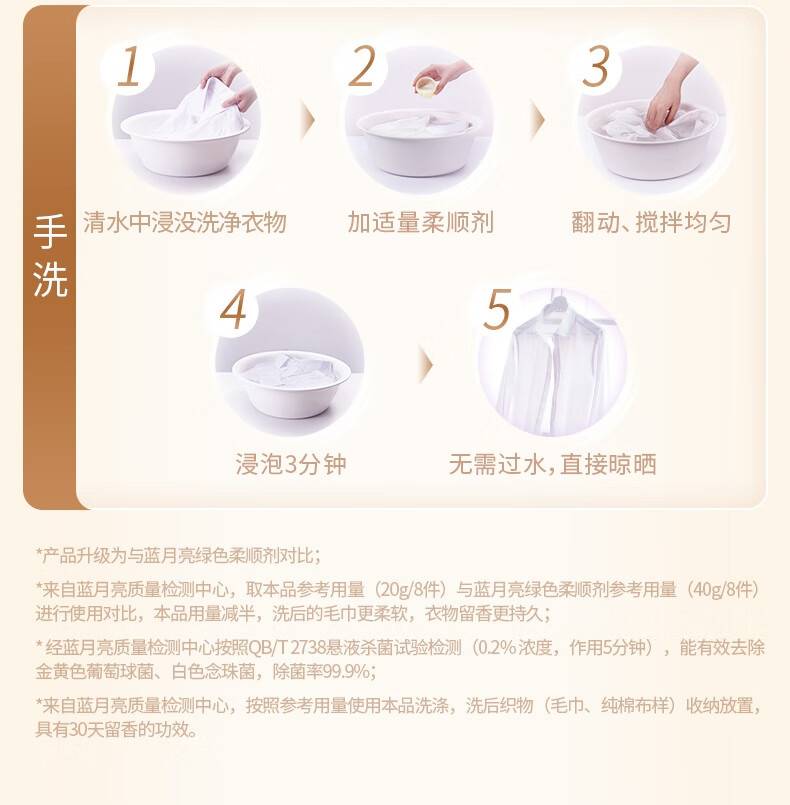 手洗

1
清水中浸没洗净衣物

2
加适量柔顺剂

3
翻动、搅拌均匀

4
浸泡3分钟

5
无需过水，直接晾晒

*产品升级为与蓝月亮绿色柔顺剂对比；

*来自蓝月亮质量检测中心，取本品参考用量（20g/8件）与蓝月亮绿色柔顺剂参考用量（40g/8件）进行使用对比，本品用量减半，洗后的毛巾更柔软，衣物留香更持久；

* 经蓝月亮质量检测中心按照QB/T 2738悬液杀菌试验检测（0.2% 浓度，作用5分钟），能有效去除金黄色葡萄球菌、白色念珠菌，除菌率99.9%；

*来自蓝月亮质量检测中心，按照参考用量使用本品洗涤，洗后织物（毛巾、纯棉布样）收纳放置，具有30天留香的功效。