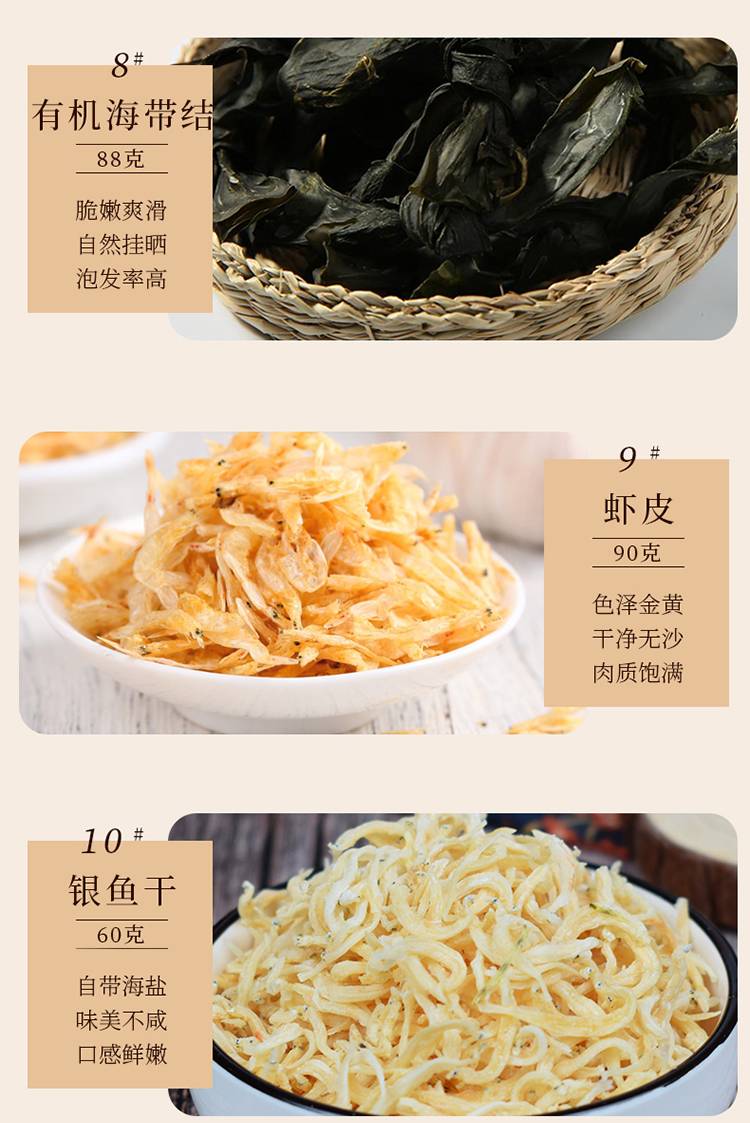 8#
有机海带结
88克
脆嫩爽滑
自然挂晒
泡发率高

9#
虾皮
90克
色泽金黄
干净无沙
肉质饱满

10#
银鱼干
60克
自带海盐
味美不咸
口感鲜嫩