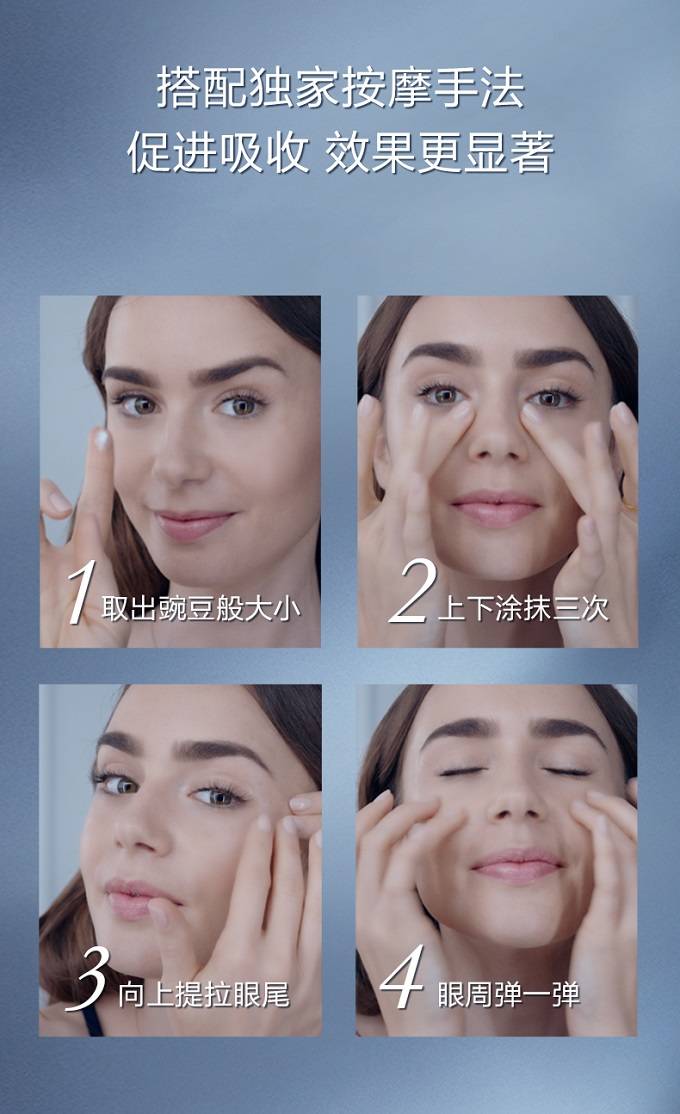 搭配独家按摩手法
促进吸收 效果更显著

1 取出豌豆般大小

2 上下涂抹三次

3 向上提拉眼尾

4 眼周弹一弹