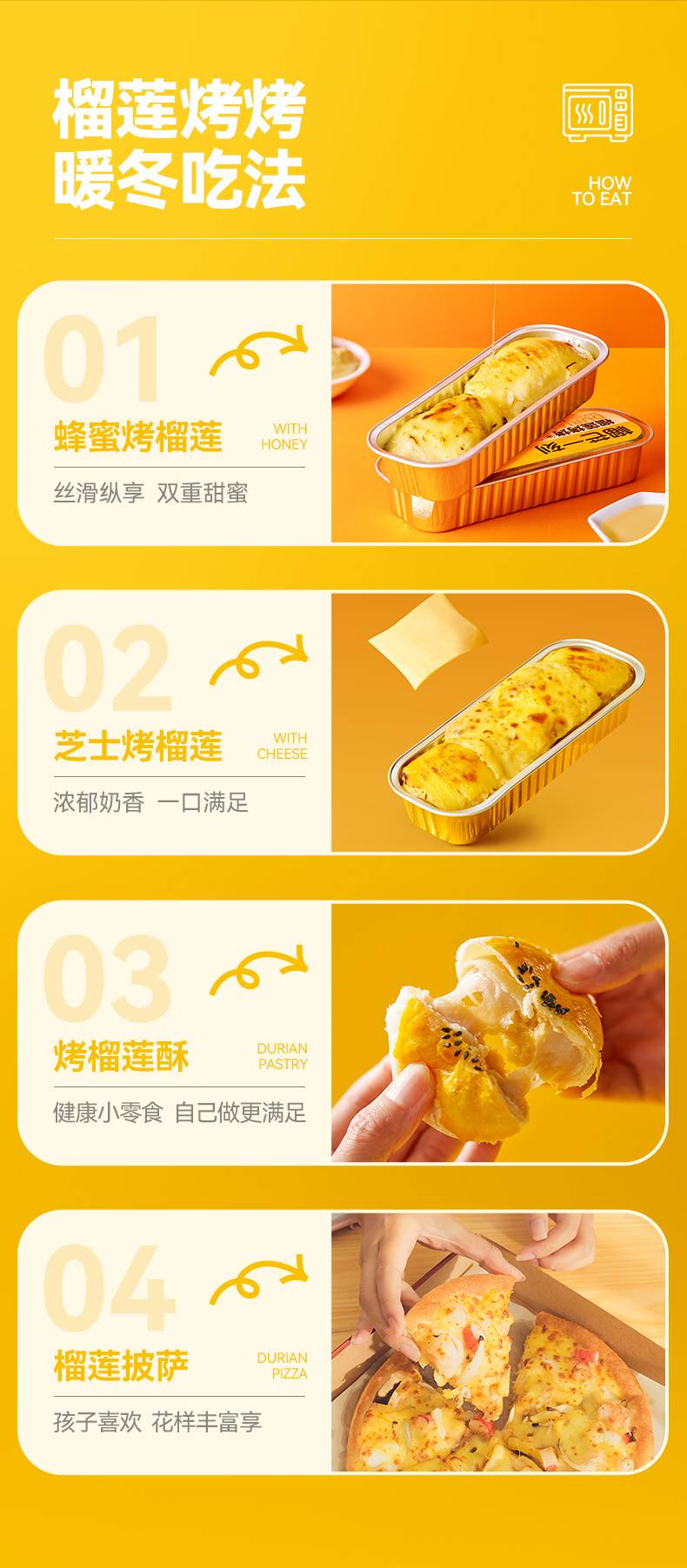 榴莲烤烤
暖冬吃法

HOW TO EAT

01
蜂蜜烤榴莲
WITH HONEY
丝滑纵享 双重甜蜜

02
芝士烤榴莲
WITH CHEESE
浓郁奶香 一口满足

03
烤榴莲酥
DURIAN PASTRY
健康小零食 自己做更满足

04
榴莲披萨
DURIAN PIZZA
孩子喜欢 花样丰富享