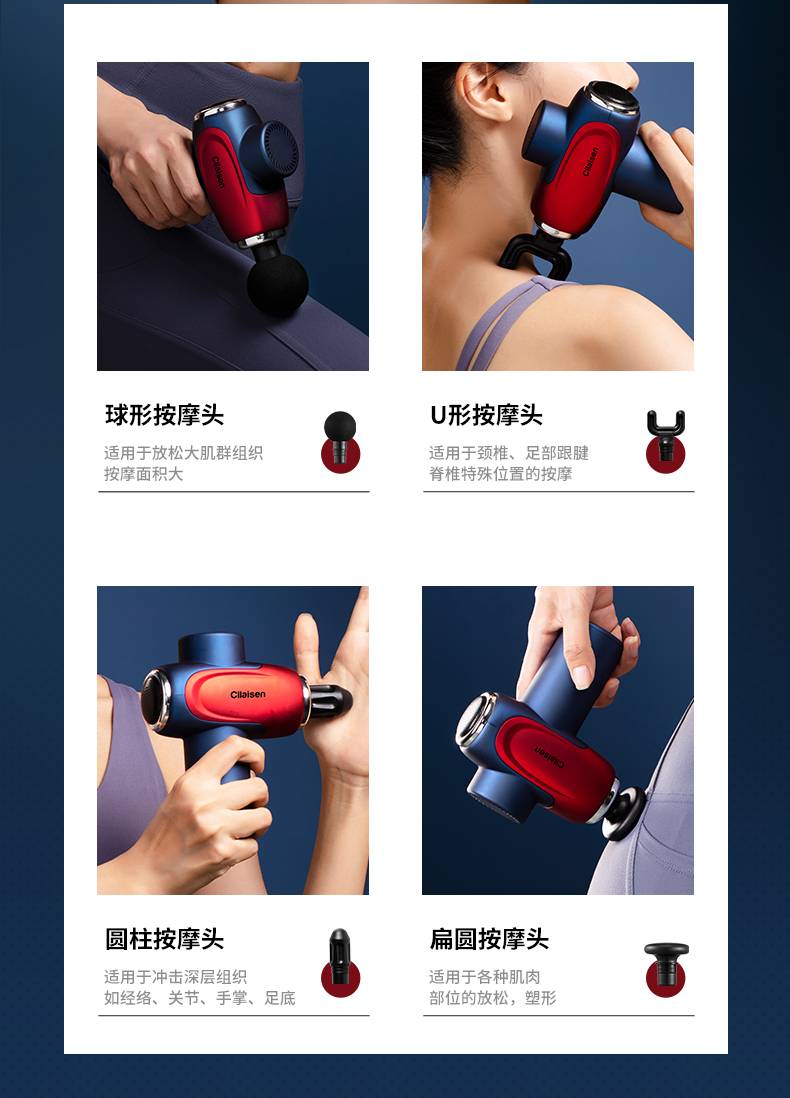 Cilaisen

Cilaisen

球形按摩头

适用于放松大肌群组织
按摩面积大

U形按摩头

适用于颈椎、足部跟腱
脊椎特殊位置的按摩

Cilaisen

Cilaisen

圆柱按摩头

适用于冲击深层组织
如经络、关节、手掌、足底

扁圆按摩头

适用于各种肌肉
部位的放松，塑形