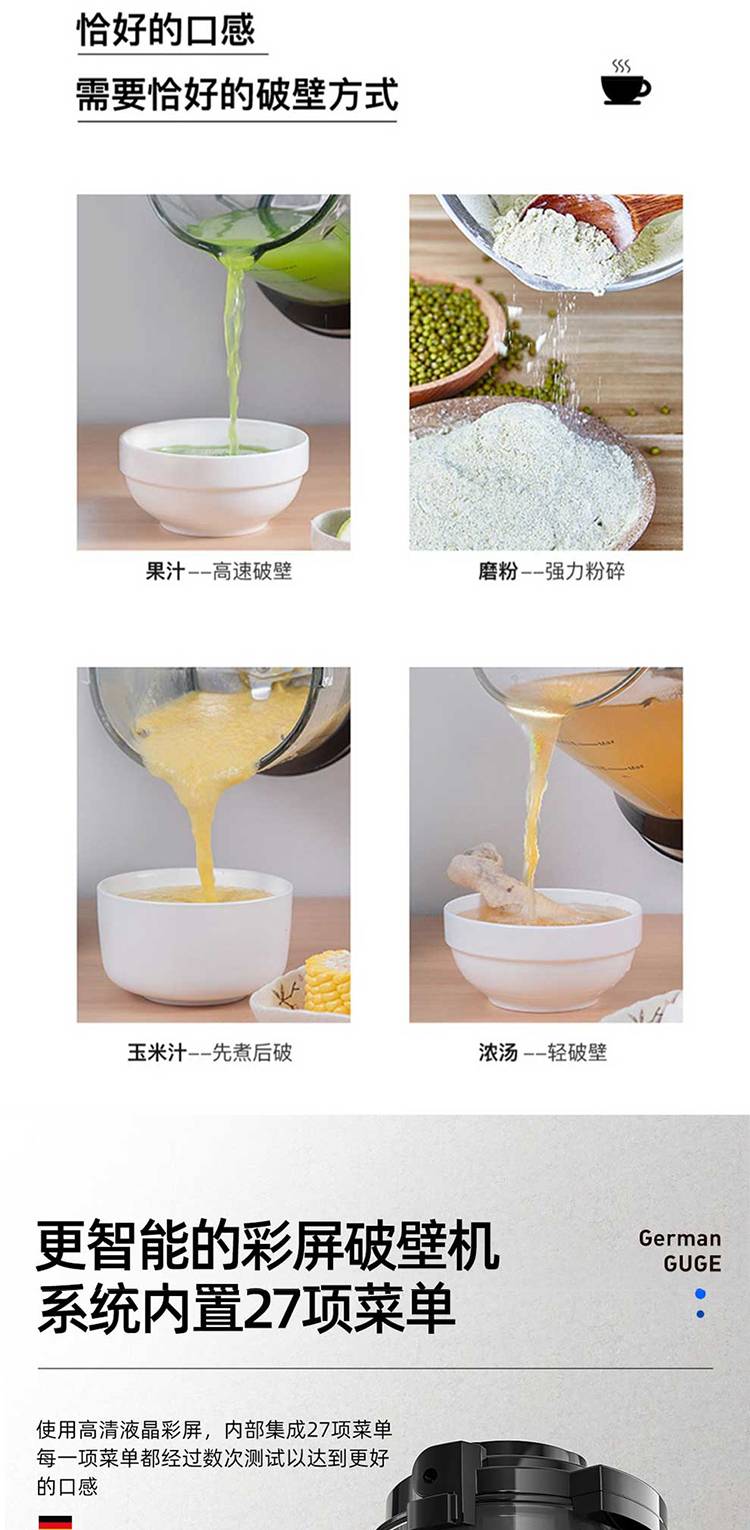 恰好的口感

需要恰好的破壁方式

果汁--高速破壁

磨粉--强力粉碎

玉米汁--先煮后破

浓汤 --轻破壁

更智能的彩屏破壁机
系统内置27项菜单

German
GUGE

使用高清液晶彩屏，内部集成27项菜单
每一项菜单都经过数次测试以达到更好的口感