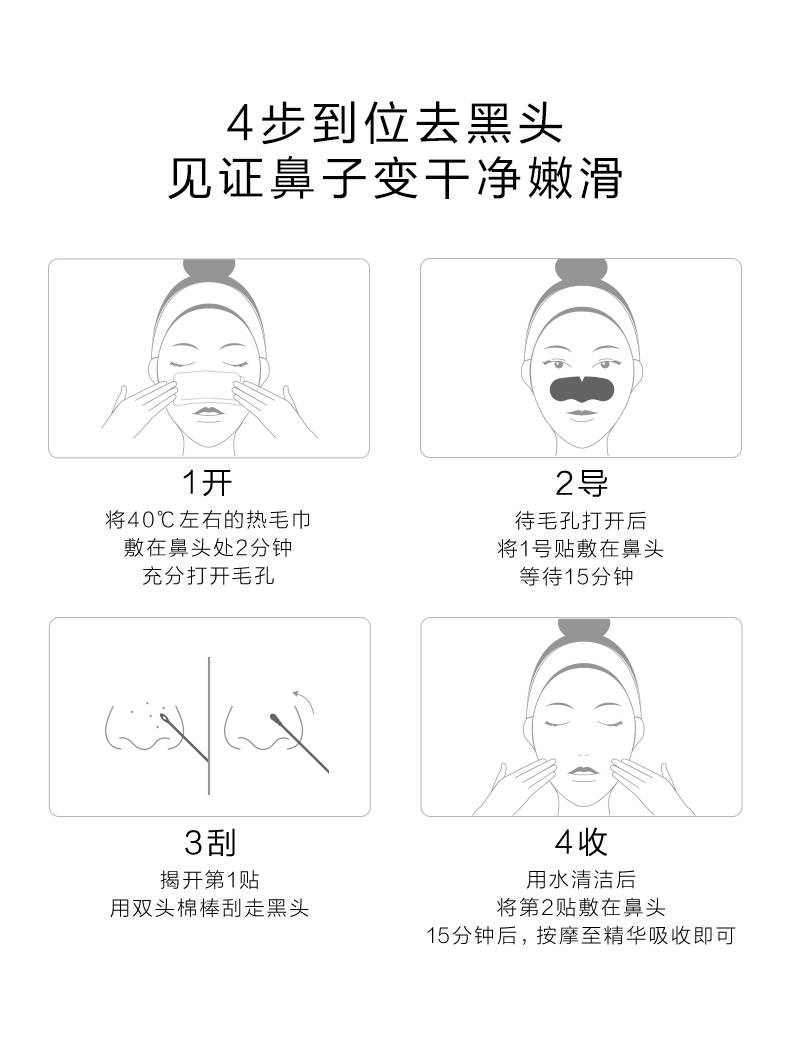 4步到位去黑头
见证鼻子变干净嫩滑

1开
将40℃左右的热毛巾
敷在鼻头处2分钟
充分打开毛孔

2导
待毛孔打开后
将1号贴敷在鼻头
等待15分钟

3刮
揭开第1贴
用双头棉棒刮走黑头

4收
用水清洁后
将第2贴敷在鼻头
15分钟后，按摩至精华吸收即可