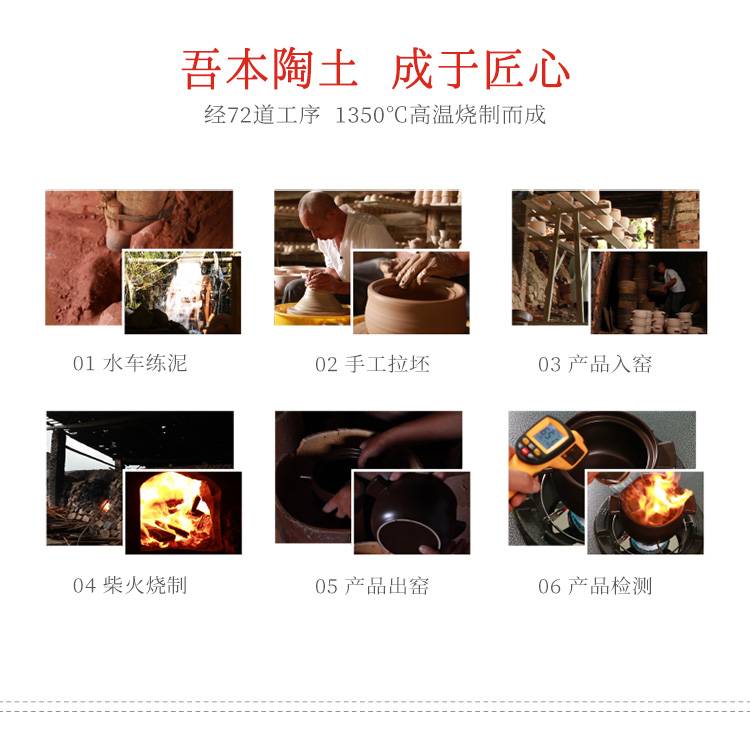 吾本陶土 成于匠心

经72道工序 1350°C高温烧制而成

01 水车练泥

02 手工拉坯

03 产品入窑

04 柴火烧制

05 产品出窑

06 产品检测