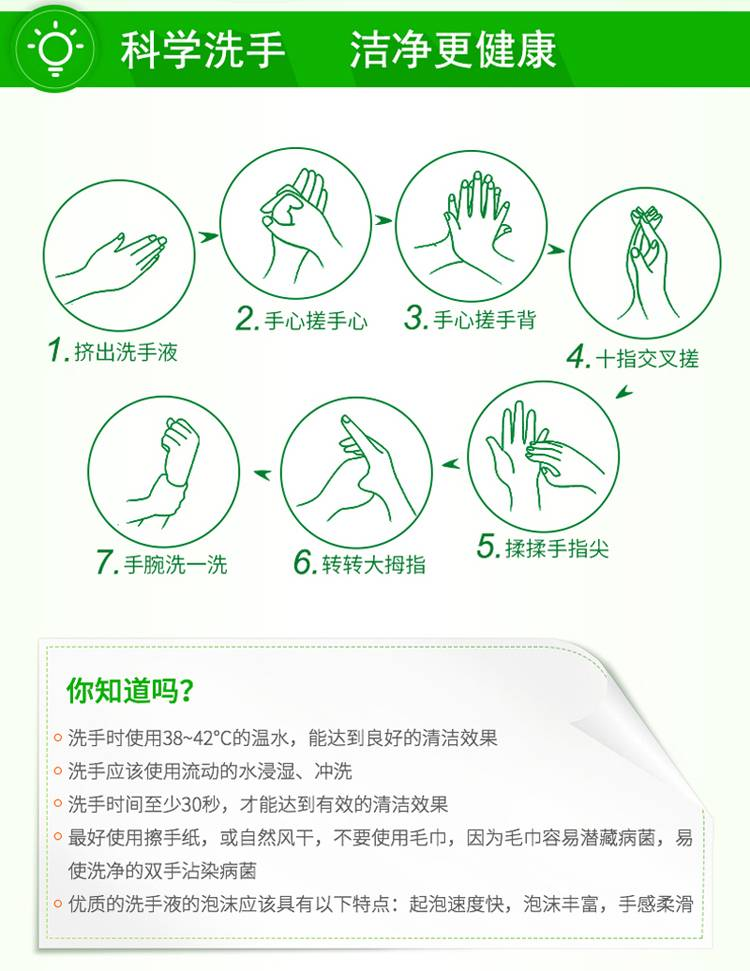 科学洗手　洁净更健康

1. 挤出洗手液

2. 手心搓手心

3. 手心搓手背

4. 十指交叉搓

5. 揉揉手指尖

6. 转转大拇指

7. 手腕洗一洗

你知道吗？

洗手时使用38~42°C的温水，能达到良好的清洁效果

洗手应该使用流动的水浸湿、冲洗

洗手时间至少30秒，才能达到有效的清洁效果

最好使用擦手纸，或自然风干，不要使用毛巾，因为毛巾容易潜藏病菌，易使洗净的双手沾染病菌

优质的洗手液的泡沫应该具有以下特点：起泡速度快，泡沫丰富，手感柔滑